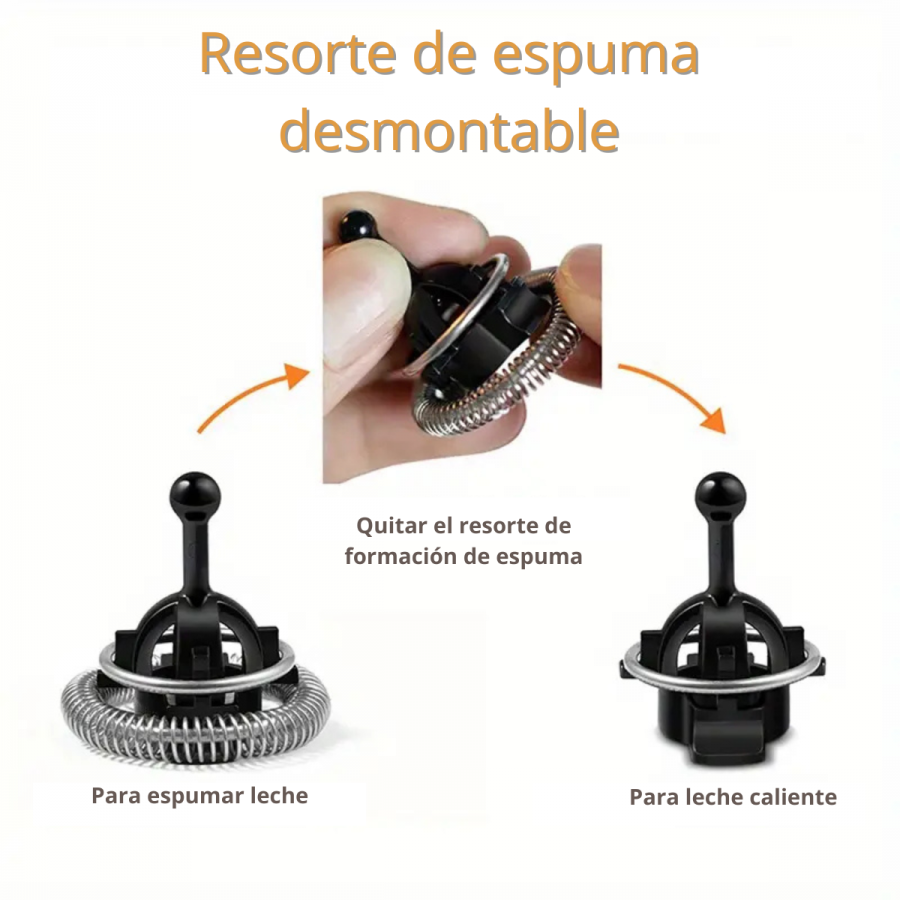 Resorte de espuma desmontable

Quitar el resorte de formación de espuma

Para espumar leche

Para leche caliente